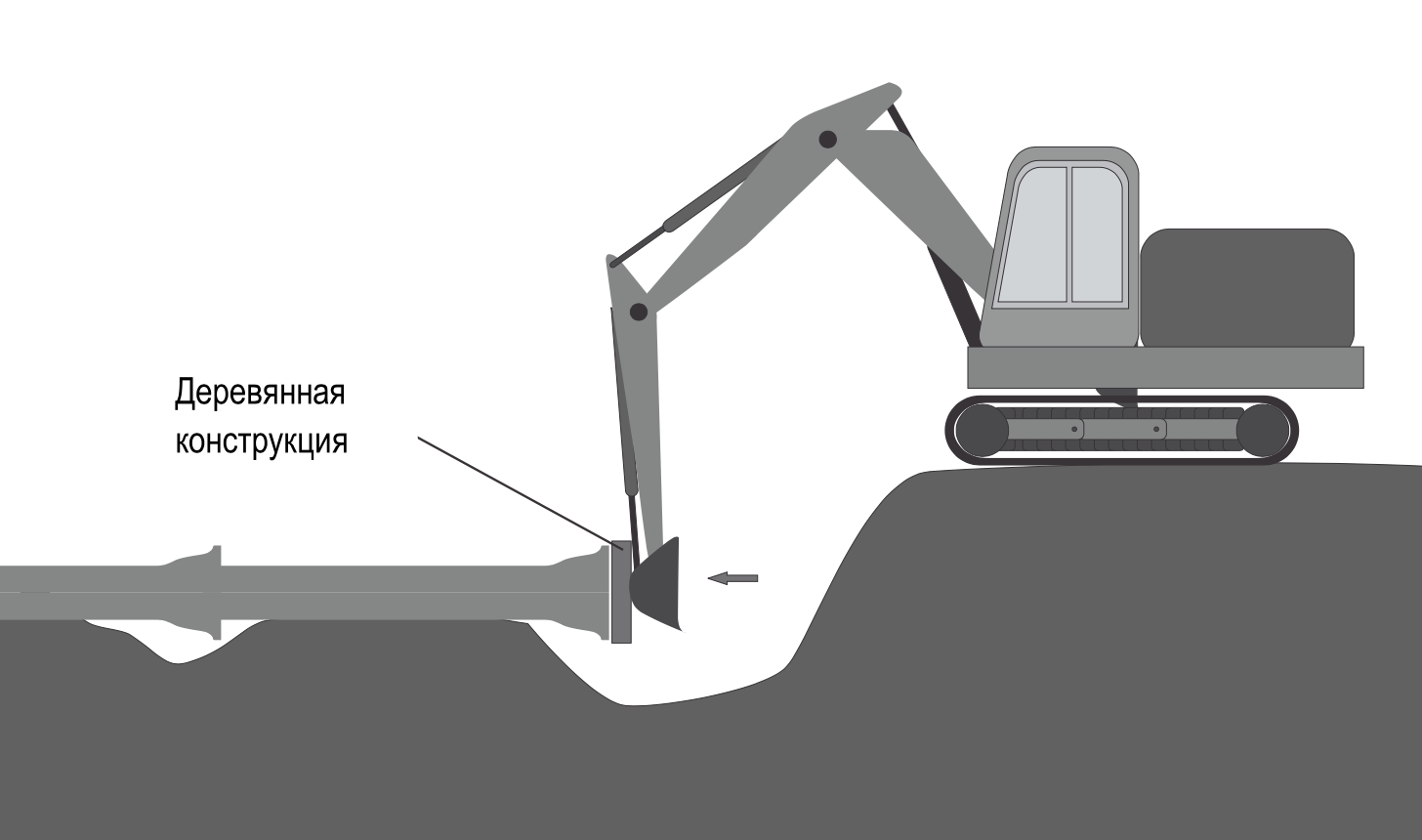 Деревянная конструкция